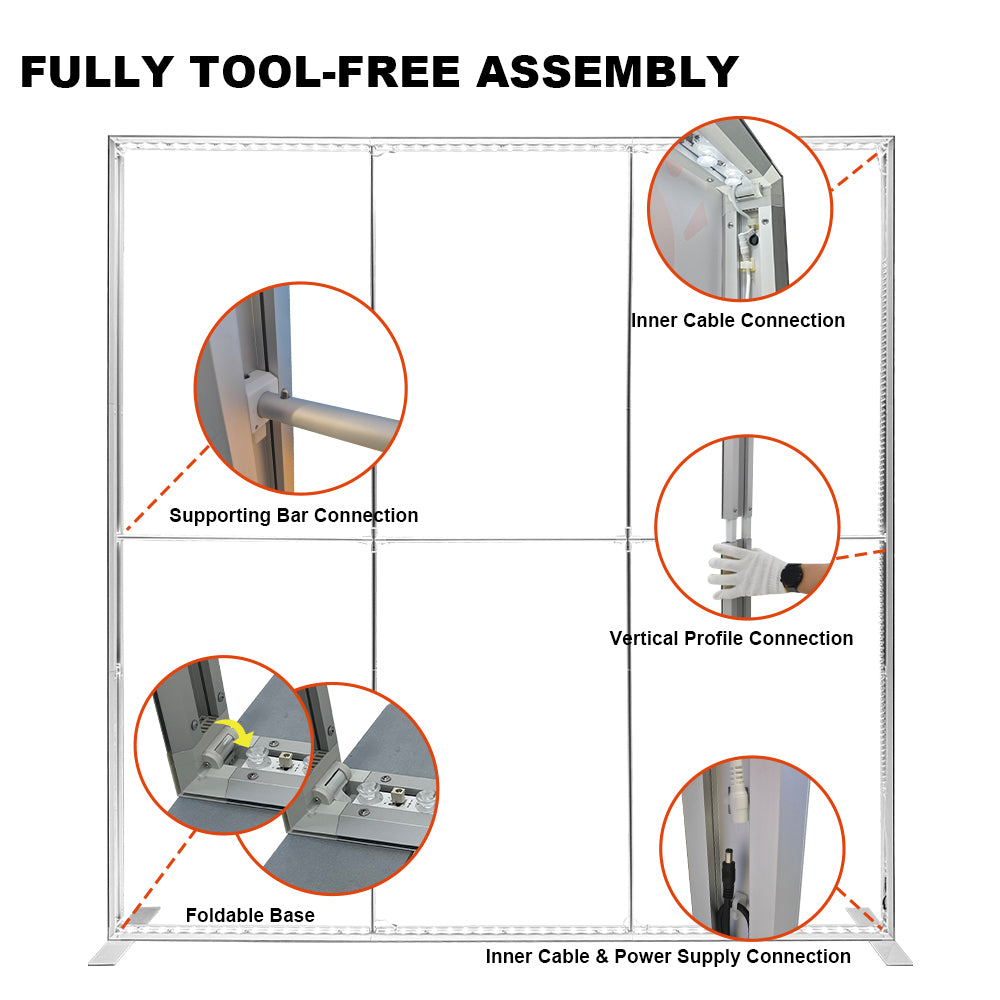 FULLY TOOL-FREE ASSEMBLY

Inner Cable Connection

Supporting Bar Connection

Vertical Profile Connection

Foldable Base

Inner Cable & Power Supply Connection