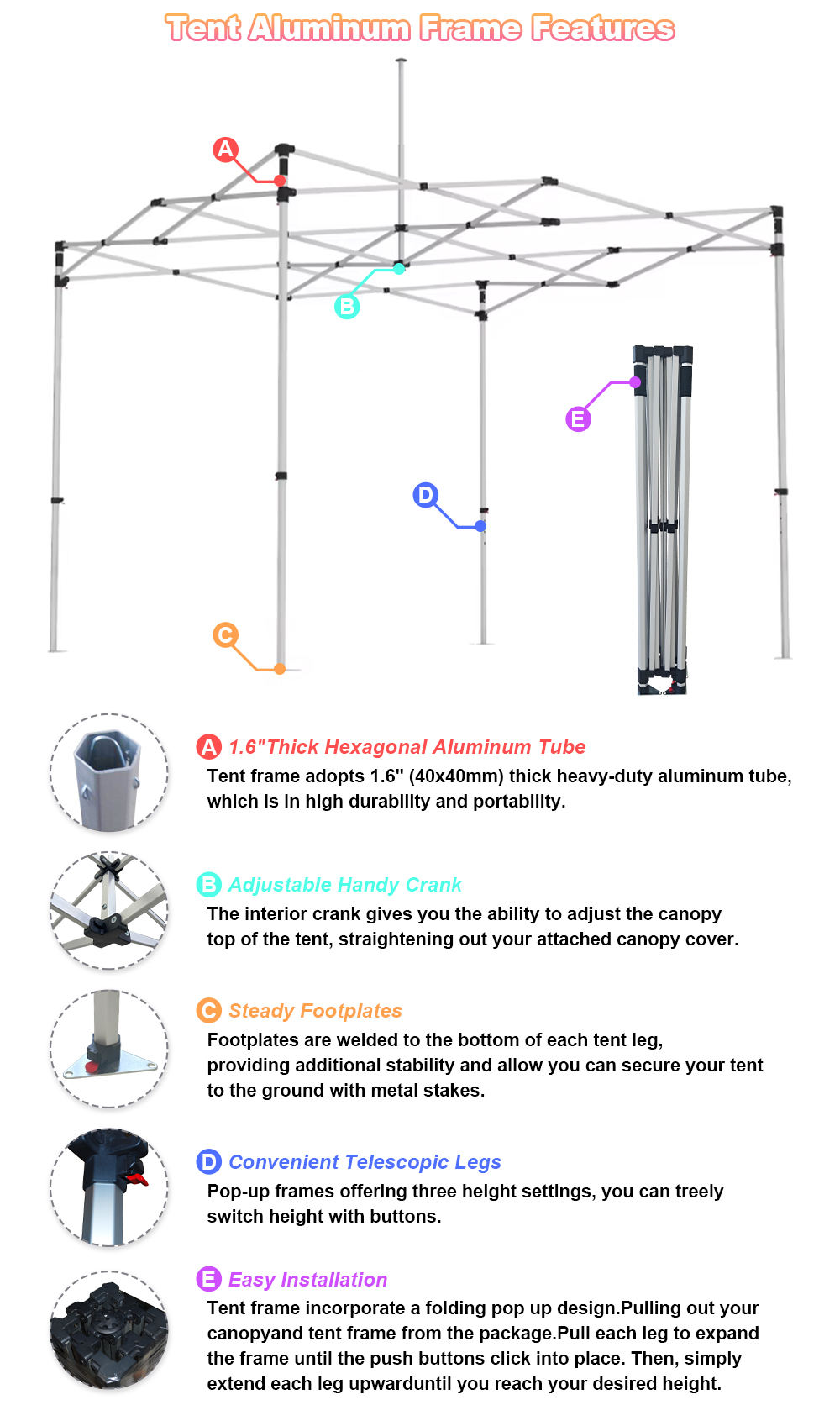 Tent Aluminum Frame Features

A

B

E

D

C

A 1.6"Thick Hexagonal Aluminum Tube
Tent frame adopts 1.6" (40x40mm) thick heavy-duty aluminum tube, which is in high durability and portability.

B Adjustable Handy Crank
The interior crank gives you the ability to adjust the canopy top of the tent, straightening out your attached canopy cover.

C Steady Footplates
Footplates are welded to the bottom of each tent leg, providing additional stability and allow you can secure your tent to the ground with metal stakes.

D Convenient Telescopic Legs
Pop-up frames offering three height settings, you can treely switch height with buttons.

E Easy Installation
Tent frame incorporate a folding pop up design.Pulling out your canopyand tent frame from the package.Pull each leg to expand the frame until the push buttons click into place. Then, simply extend each leg upwarduntil you reach your desired height.