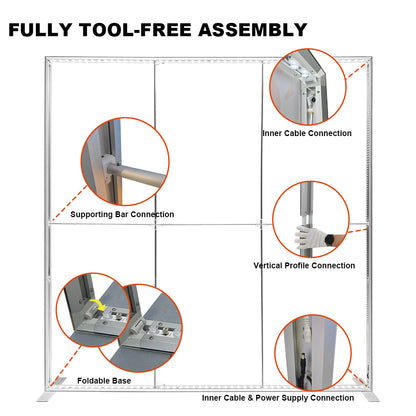 FULLY TOOL-FREE ASSEMBLY

Inner Cable Connection

Supporting Bar Connection

Vertical Profile Connection

Foldable Base

Inner Cable & Power Supply Connection