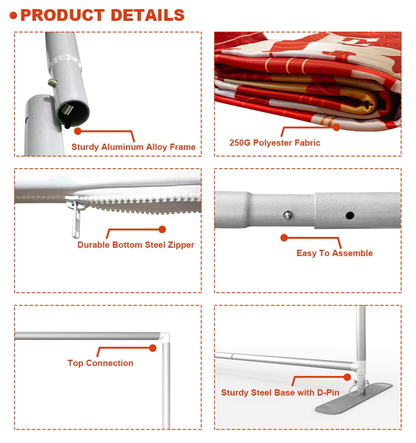 PRODUCT DETAILS

Sturdy Aluminum Alloy Frame

250G Polyester Fabric

Durable Bottom Steel Zipper

Easy To Assemble

Top Connection

Sturdy Steel Base with D-Pin